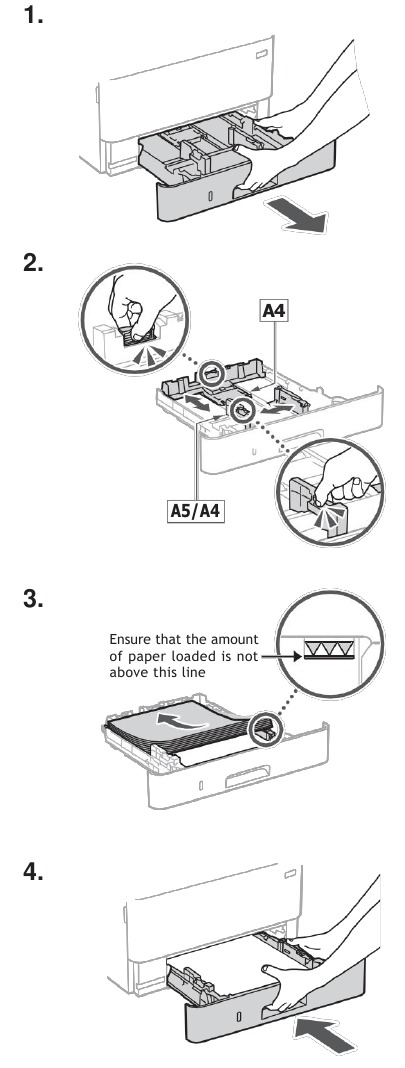 1.

2.

A4

A5/A4

3.

Ensure that the amount of paper loaded is not above this line

4.