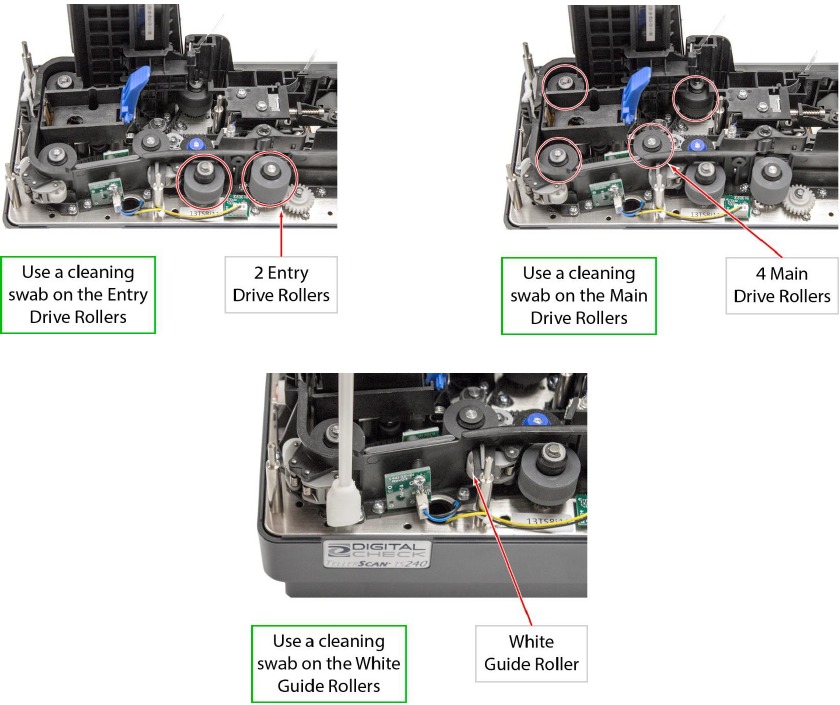 Use a cleaning swab on the Entry Drive Rollers

2 Entry Drive Rollers

Use a cleaning swab on the Main Drive Rollers

4 Main Drive Rollers

DIGITAL CHECK
TELLERSCAN TS240

Use a cleaning swab on the White Guide Rollers

White Guide Roller