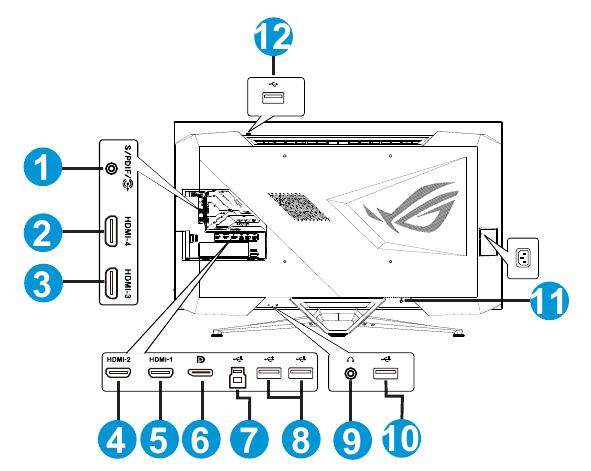 12
1
S/PDIF
2
HDMI-4
3
HDMI-3
11
HDMI-2
HDMI-1
4
5
6
7
8
9
10