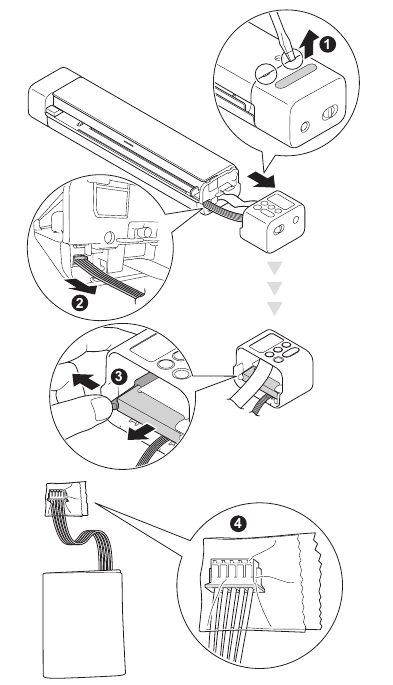 1
2
3
4