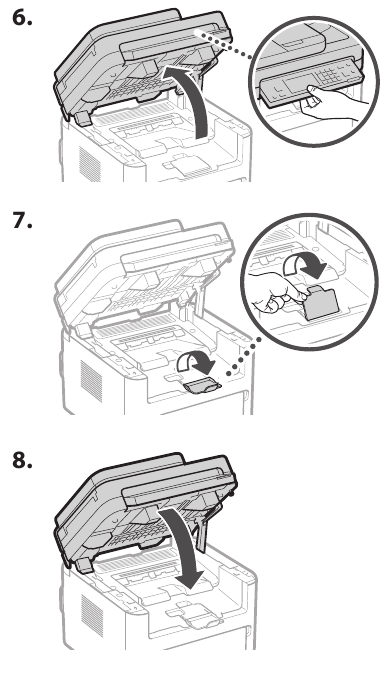 6.

7.

8.