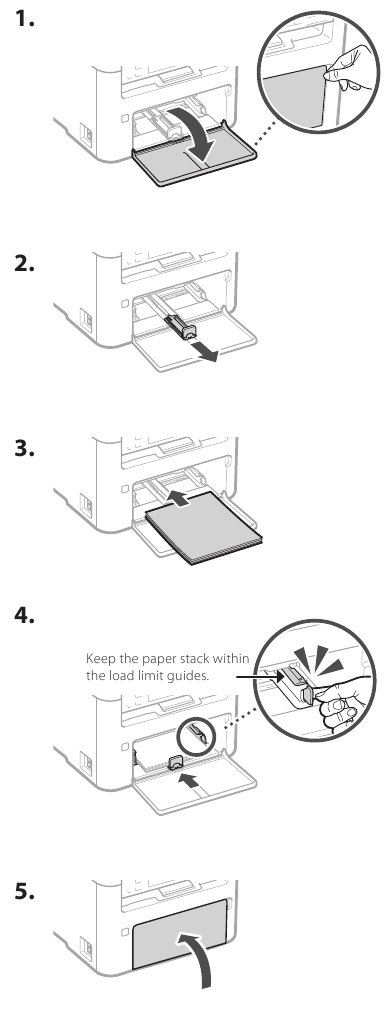 1.

2.

3.

4.

Keep the paper stack within the load limit guides.

5.