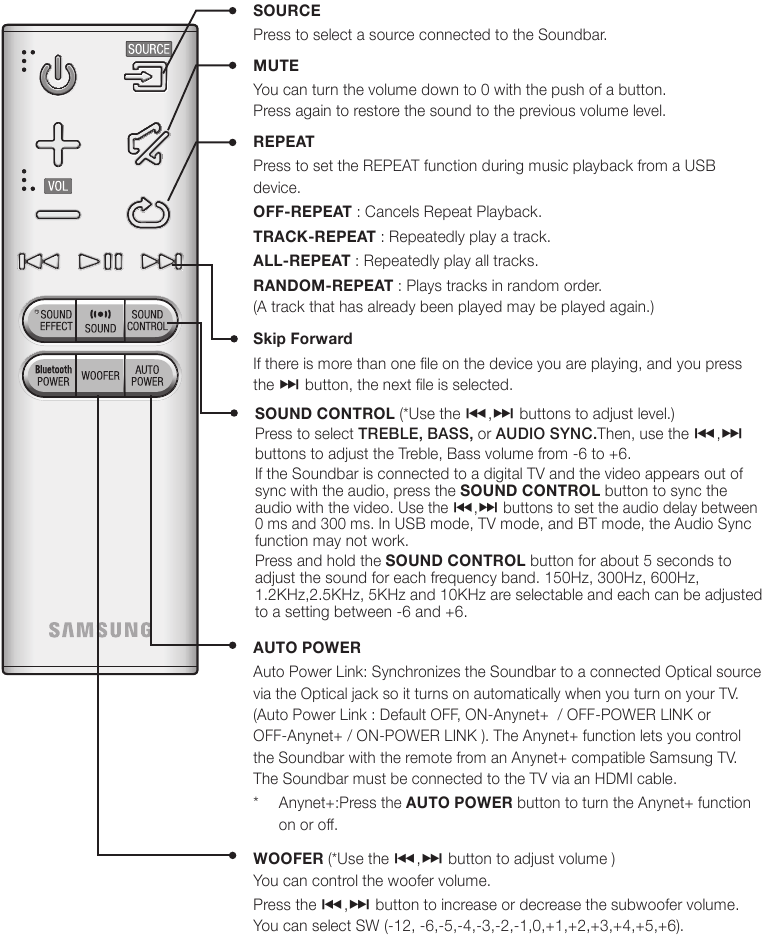 SOURCE
VOL
SOUND EFFECT
SOUND
SOUND CONTROL
Bluetooth POWER
WOOFER
AUTO POWER
SAMSUNG

SOURCE
Press to select a source connected to the Soundbar.

MUTE
You can turn the volume down to 0 with the push of a button. Press again to restore the sound to the previous volume level.

REPEAT
Press to set the REPEAT function during music playback from a USB device.
OFF-REPEAT : Cancels Repeat Playback.
TRACK-REPEAT : Repeatedly play a track.
ALL-REPEAT : Repeatedly play all tracks.
RANDOM-REPEAT : Plays tracks in random order.
(A track that has already been played may be played again.)

Skip Forward
If there is more than one file on the device you are playing, and you press the ⏭ button, the next file is selected.

SOUND CONTROL (*Use the ⏮,⏭ buttons to adjust level.)
Press to select TREBLE, BASS, or AUDIO SYNC.Then, use the ⏮,⏭ buttons to adjust the Treble, Bass volume from -6 to +6.
If the Soundbar is connected to a digital TV and the video appears out of sync with the audio, press the SOUND CONTROL button to sync the audio with the video. Use the ⏮,⏭ buttons to set the audio delay between 0 ms and 300 ms. In USB mode, TV mode, and BT mode, the Audio Sync function may not work.
Press and hold the SOUND CONTROL button for about 5 seconds to adjust the sound for each frequency band. 150Hz, 300Hz, 600Hz, 1.2KHz,2.5KHz, 5KHz and 10KHz are selectable and each can be adjusted to a setting between -6 and +6.

AUTO POWER
Auto Power Link: Synchronizes the Soundbar to a connected Optical source via the Optical jack so it turns on automatically when you turn on your TV. (Auto Power Link : Default OFF, ON-Anynet+ / OFF-POWER LINK or OFF-Anynet+ / ON-POWER LINK ). The Anynet+ function lets you control the Soundbar with the remote from an Anynet+ compatible Samsung TV. The Soundbar must be connected to the TV via an HDMI cable.
* Anynet+:Press the AUTO POWER button to turn the Anynet+ function on or off.

WOOFER (*Use the ⏮,⏭ button to adjust volume )
You can control the woofer volume.
Press the ⏮,⏭ button to increase or decrease the subwoofer volume. You can select SW (-12, -6,-5,-4,-3,-2,-1,0,+1,+2,+3,+4,+5,+6).