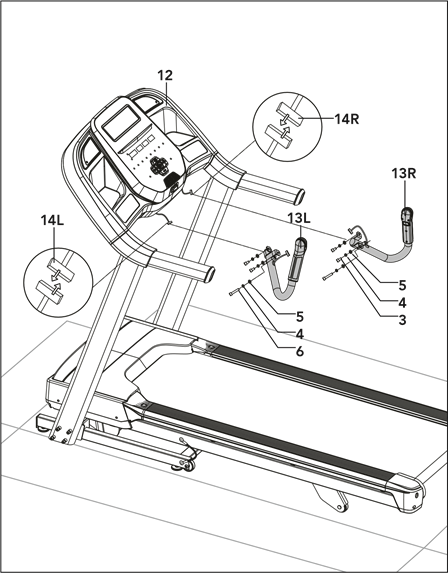 12
14R
13R
14L
13L
5
4
3
5
4
6