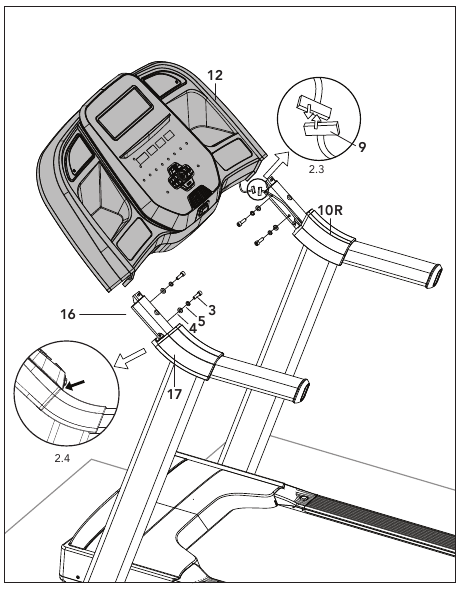 12
9
2.3
10R
16
3
5
4
17
2.4