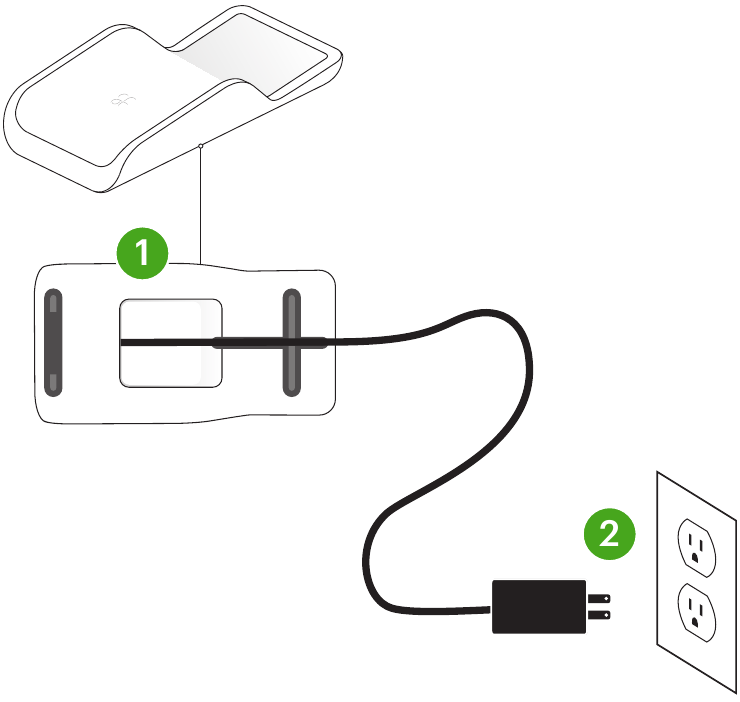 1

2