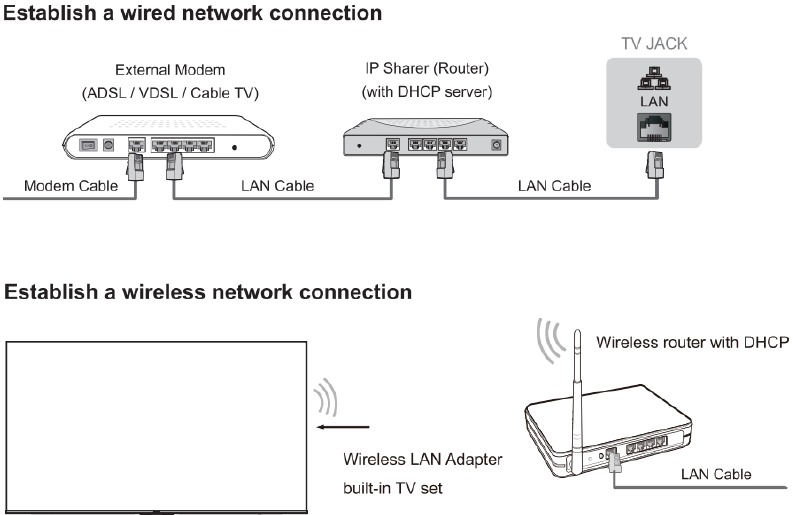 Establish a wired network connection

External Modem
(ADSL / VDSL / Cable TV)

IP Sharer (Router)
(with DHCP server)

TV JACK

LAN

Modem Cable

LAN Cable

LAN Cable

Establish a wireless network connection

Wireless router with DHCP

Wireless LAN Adapter
built-in TV set

LAN Cable