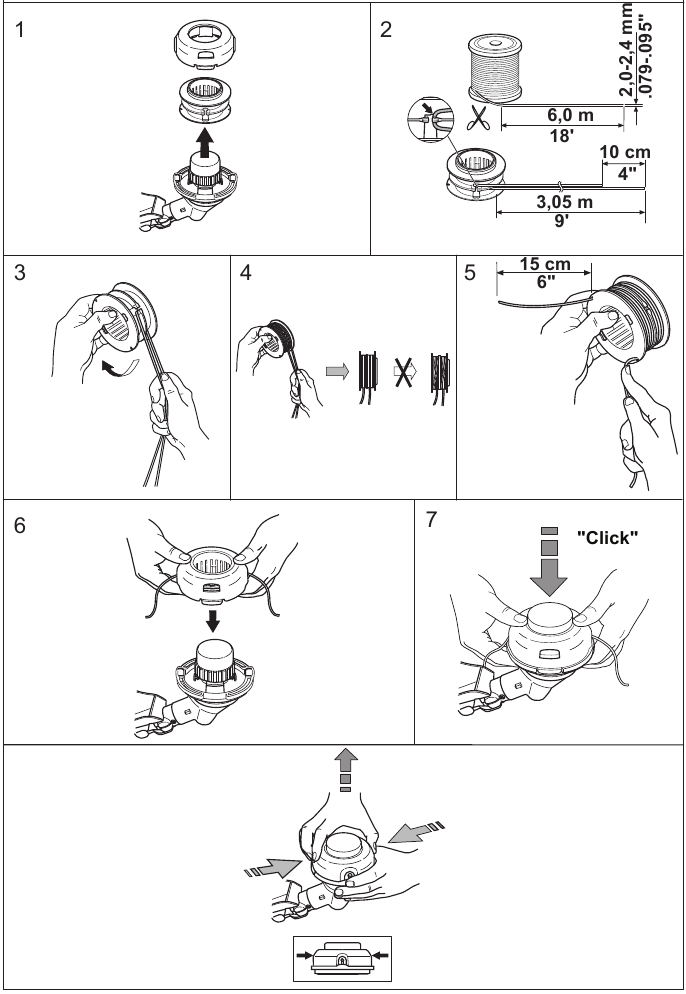 1

2

2,0-2,4 mm
.079-.095"

6,0 m
18'

10 cm
4"

3,05 m
9'

3

4

5

15 cm
6"

6

7

"Click"