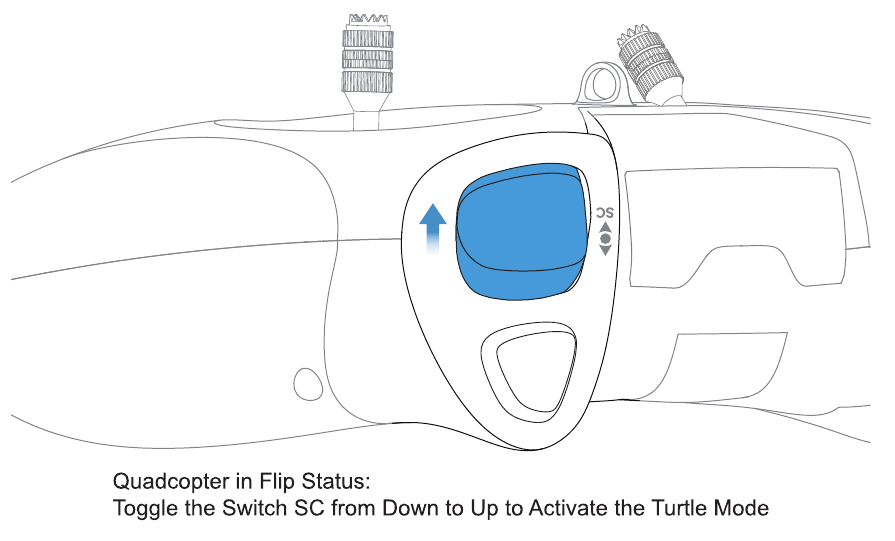 SC

Quadcopter in Flip Status:
Toggle the Switch SC from Down to Up to Activate the Turtle Mode