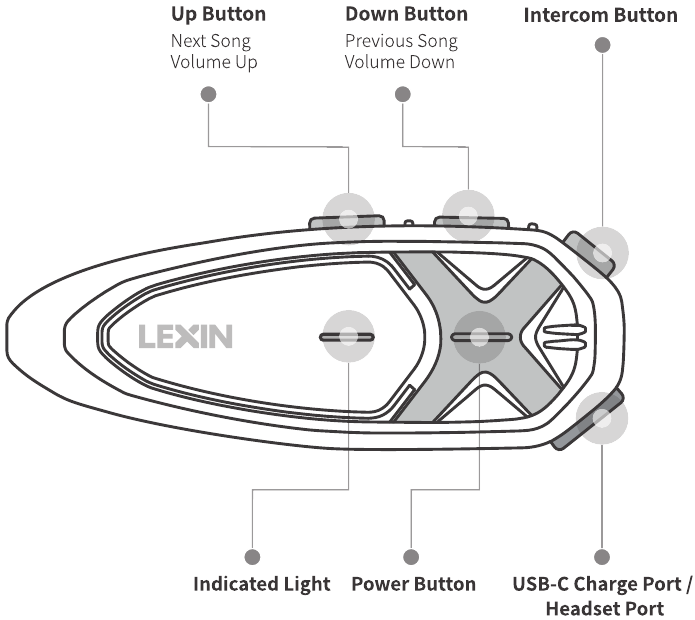 Up Button
Next Song
Volume Up

Down Button
Previous Song
Volume Down

Intercom Button

LEXIN

Indicated Light

Power Button

USB-C Charge Port / Headset Port