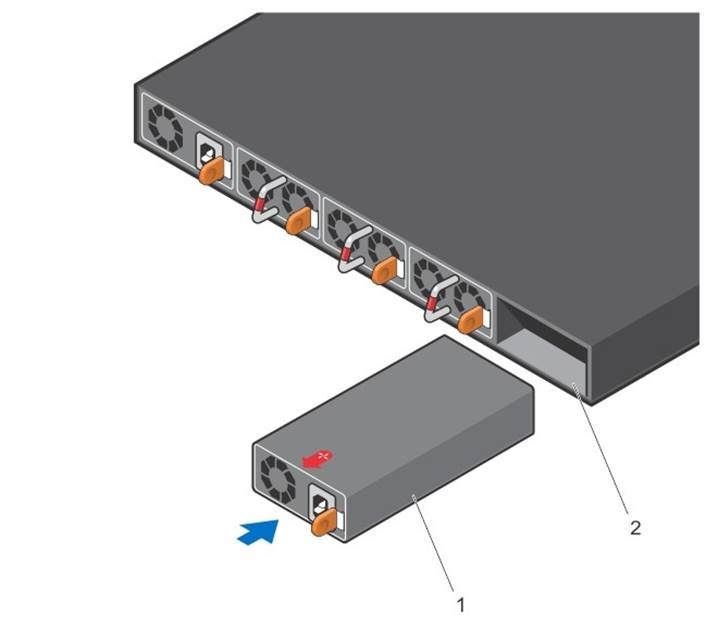 2

1