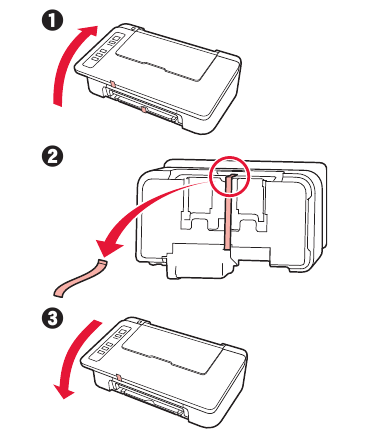 1

2

3