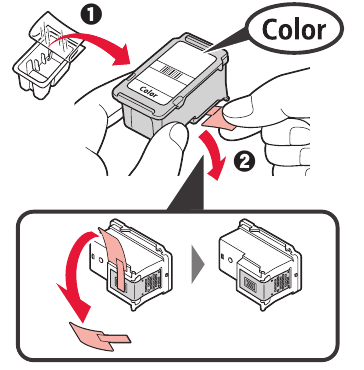 1
Color
Color
2