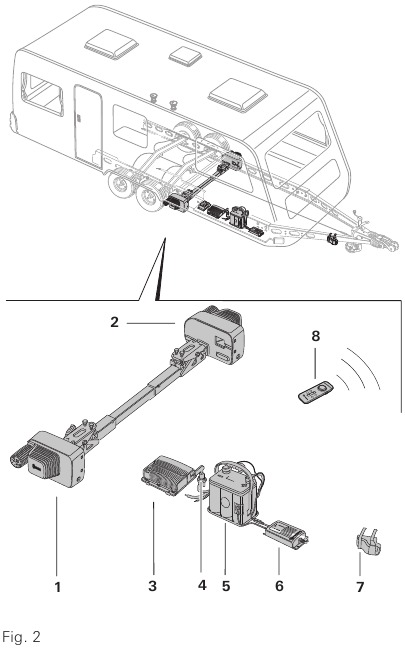 2

8

1

3

4

5

6

7

Fig. 2