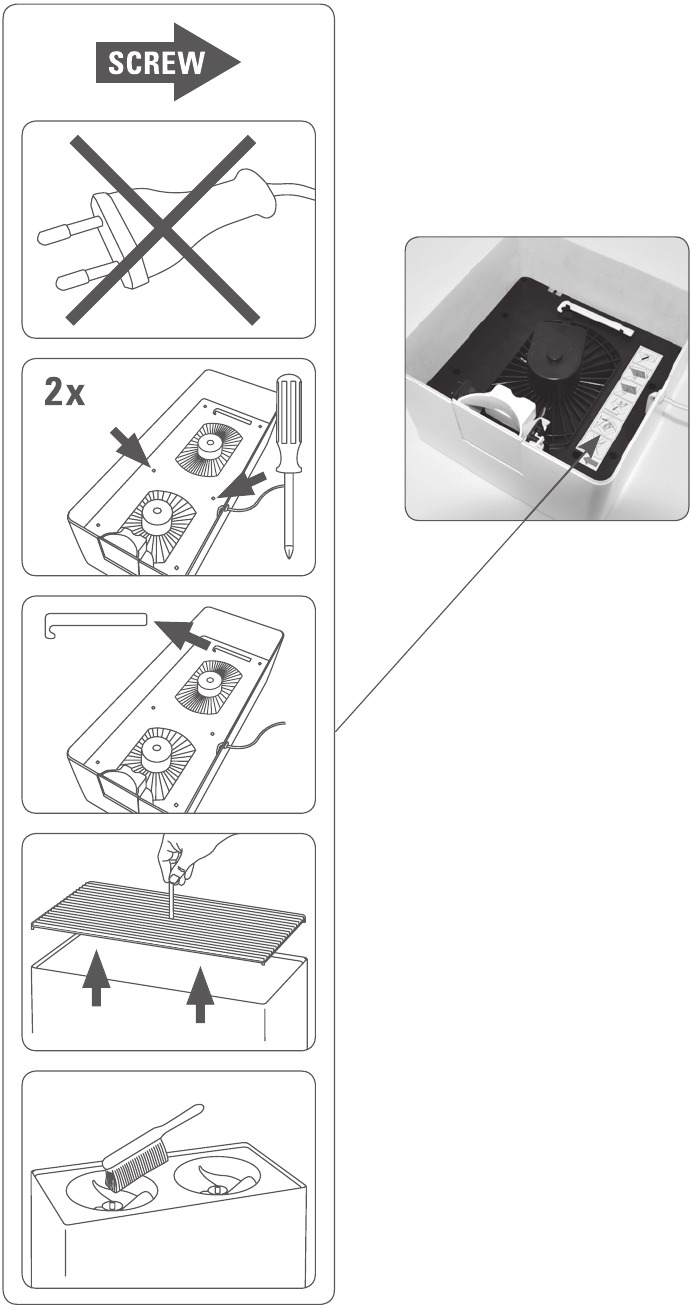 SCREW

2x