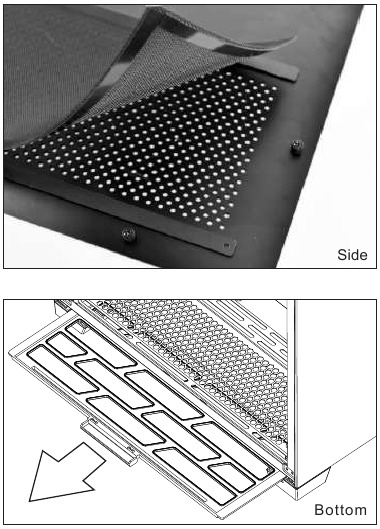 Side

Bottom