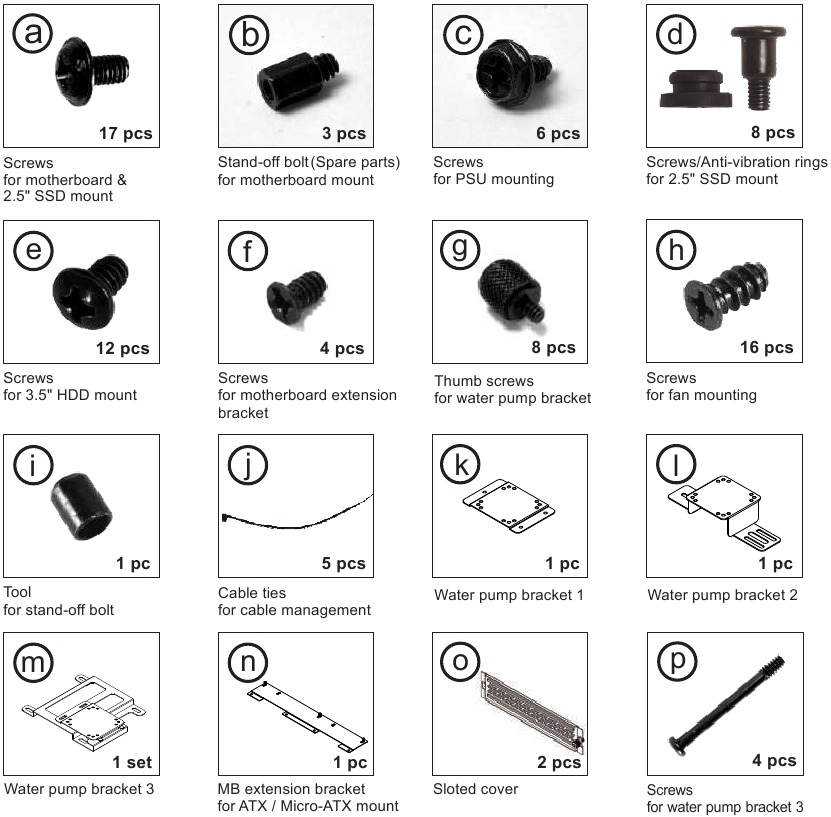 a
17 pcs
Screws
for motherboard & 2.5" SSD mount

b
3 pcs
Stand-off bolt (Spare parts)
for motherboard mount

c
6 pcs
Screws
for PSU mounting

d
8 pcs
Screws/Anti-vibration rings
for 2.5" SSD mount

e
12 pcs
Screws
for 3.5" HDD mount

f
4 pcs
Screws
for motherboard extension bracket

g
8 pcs
Thumb screws
for water pump bracket

h
16 pcs
Screws
for fan mounting

i
1 pc
Tool
for stand-off bolt

j
5 pcs
Cable ties
for cable management

k
1 pc
Water pump bracket 1

l
1 pc
Water pump bracket 2

m
1 set
Water pump bracket 3

n
1 pc
MB extension bracket
for ATX / Micro-ATX mount

o
2 pcs
Sloted cover

p
4 pcs
Screws
for water pump bracket 3