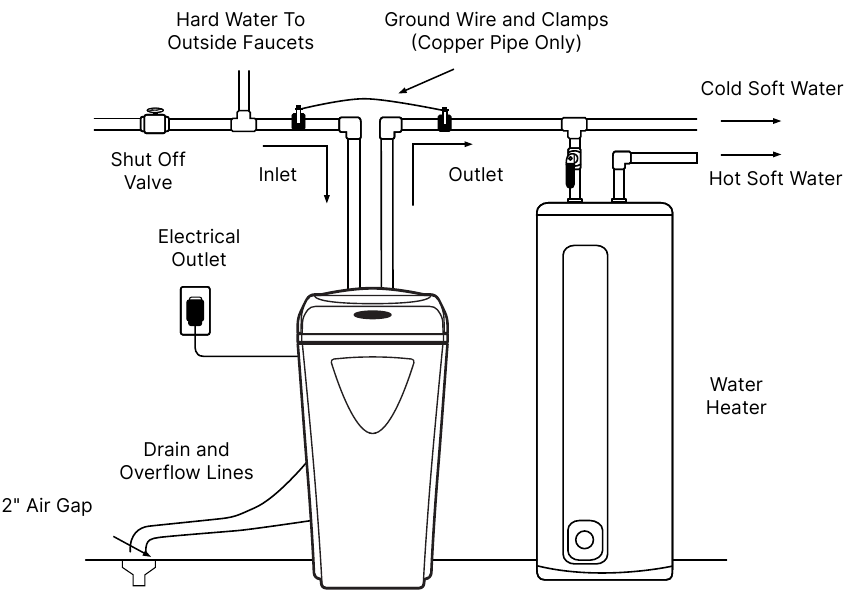 Hard Water To Outside Faucets

Ground Wire and Clamps (Copper Pipe Only)

Cold Soft Water

Shut Off Valve

Inlet

Outlet

Hot Soft Water

Electrical Outlet

Water Heater

Drain and Overflow Lines

2" Air Gap