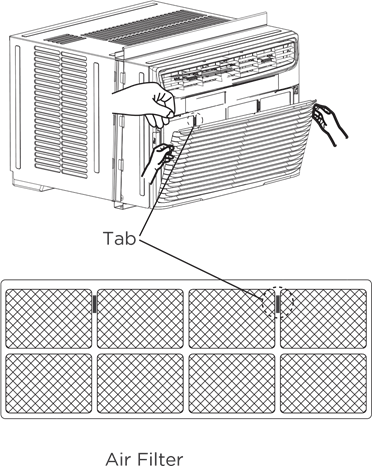 Tab

Air Filter