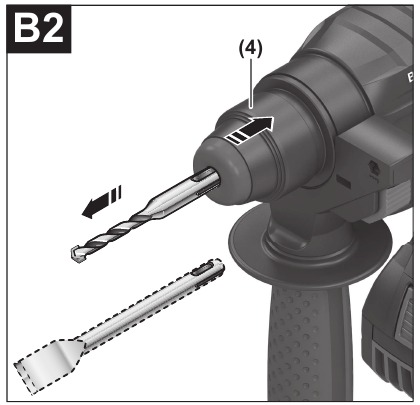 B2

(4)