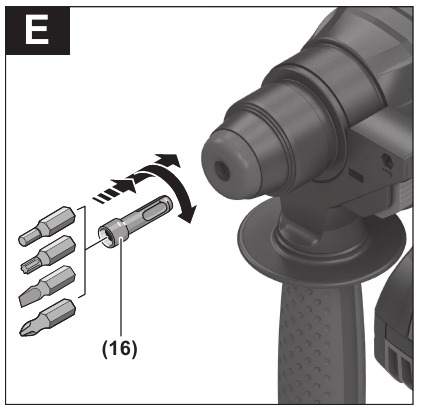 E

(16)