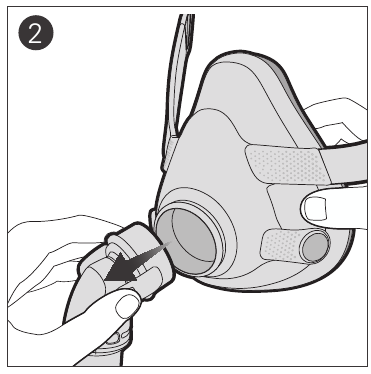 2