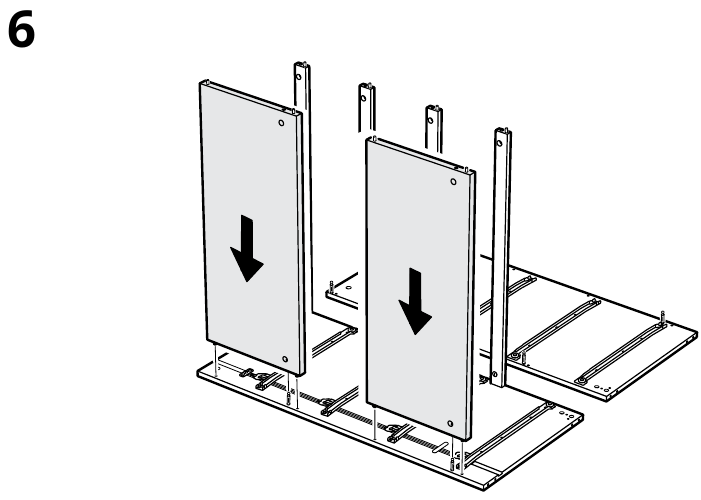 6