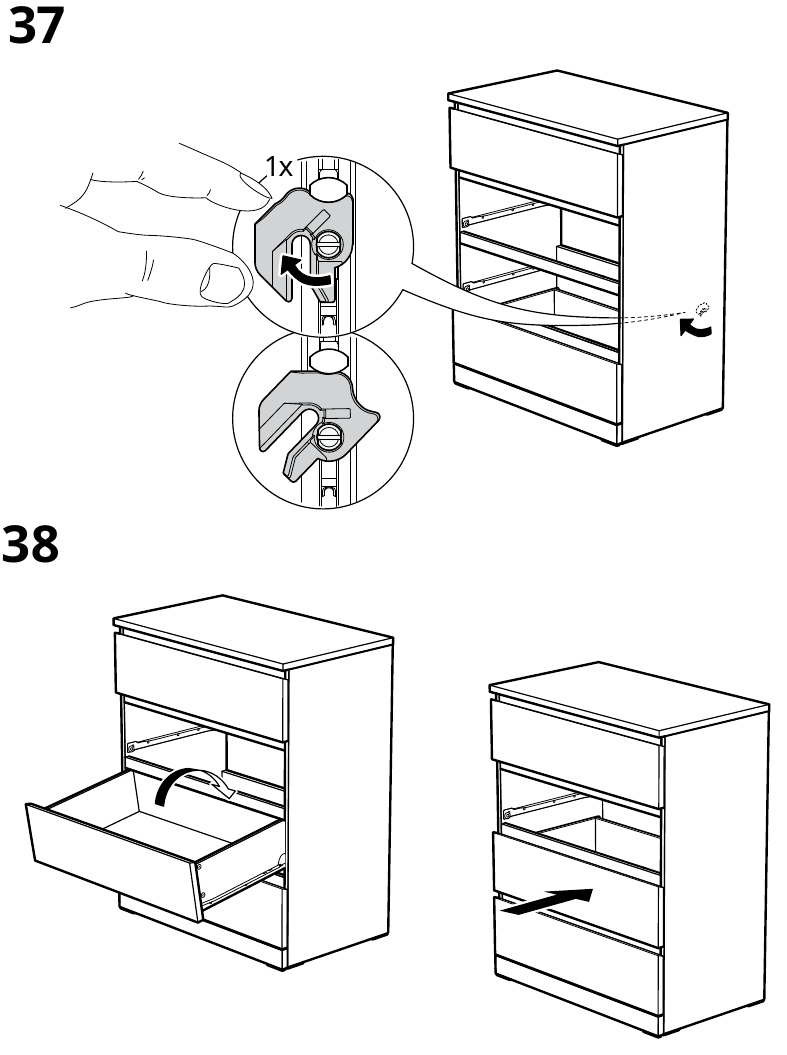 37

1x

38