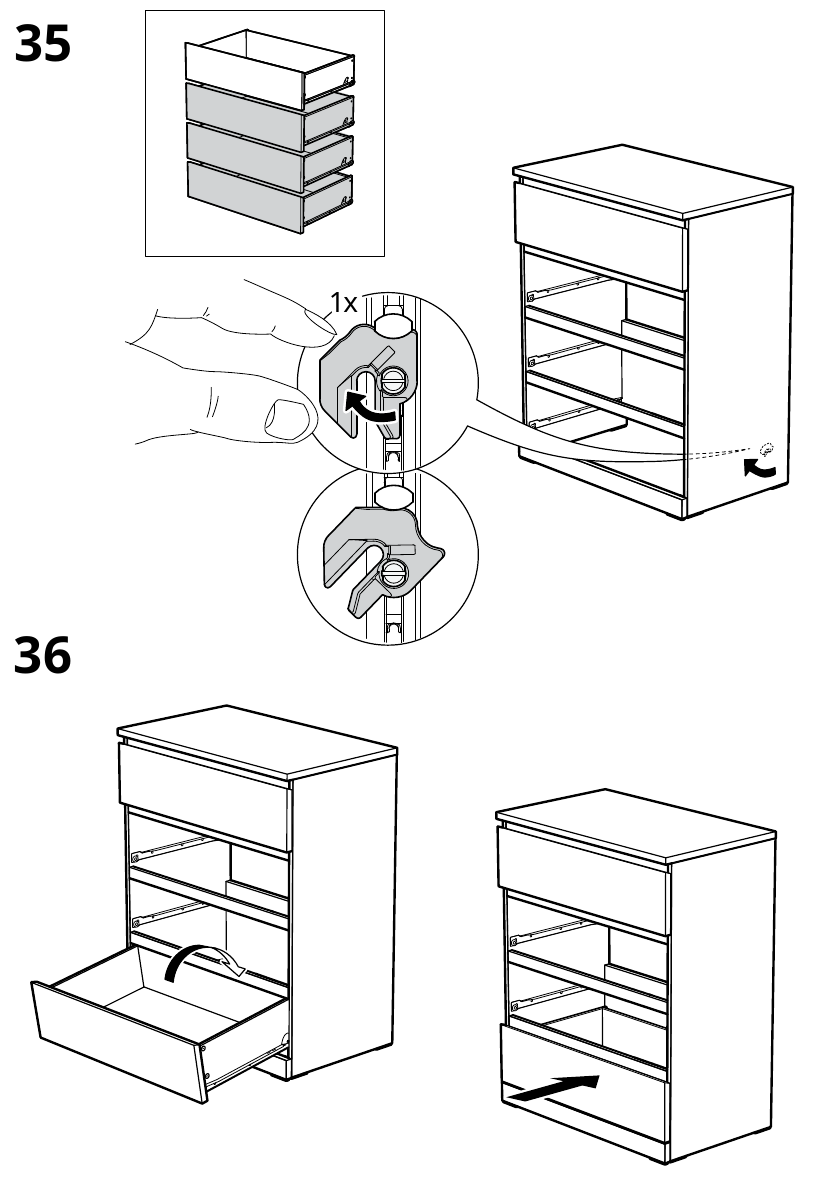 35

1x

36