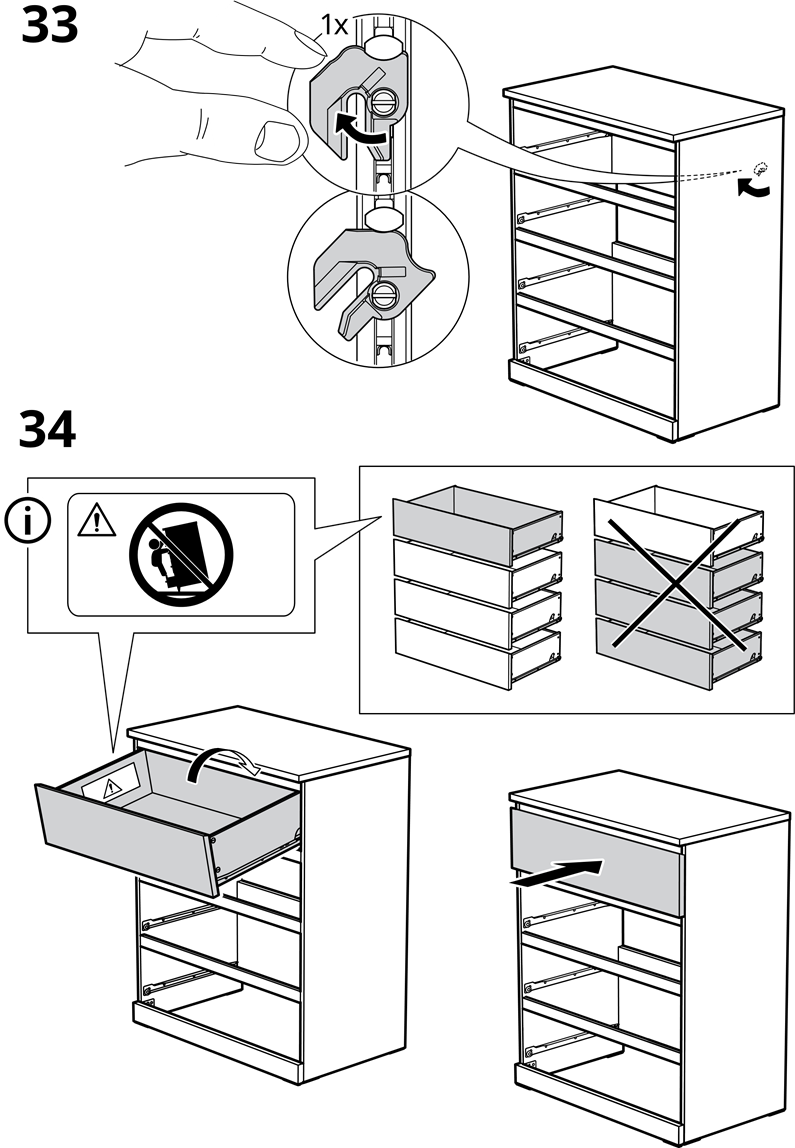 33

1x

34