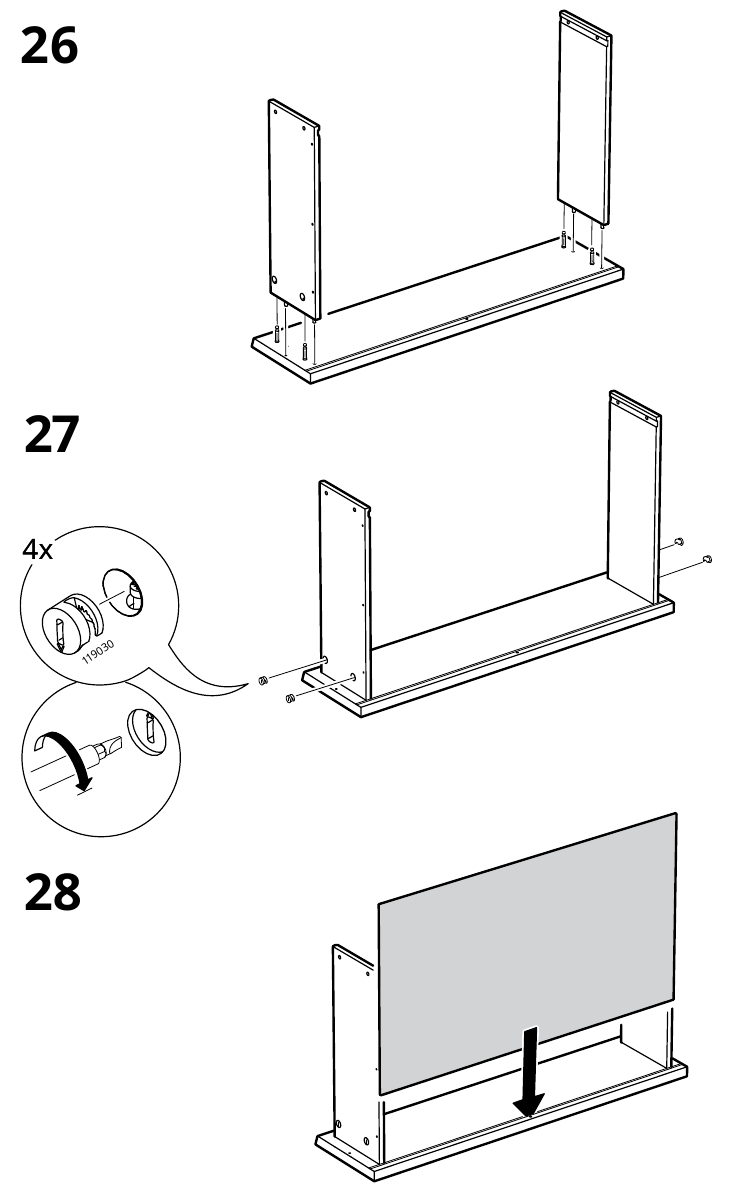 26

27

4x

119030

28