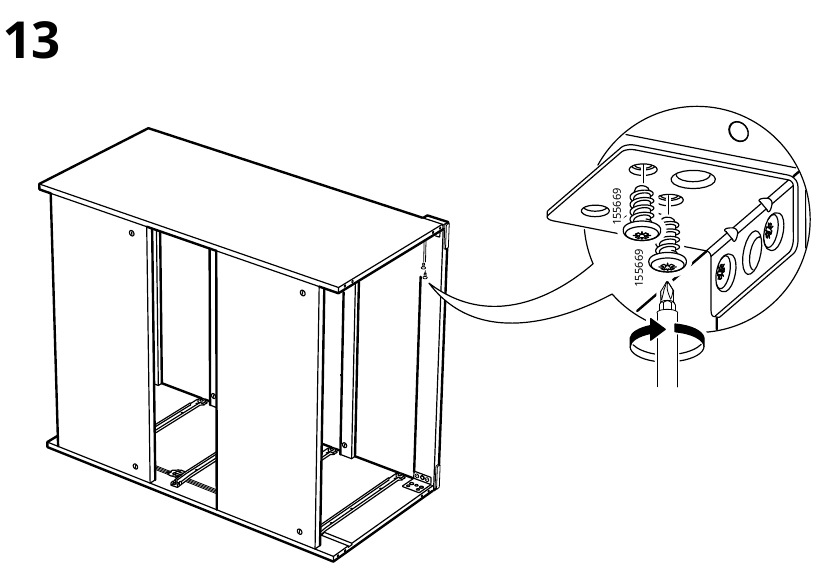 13

155669

155669