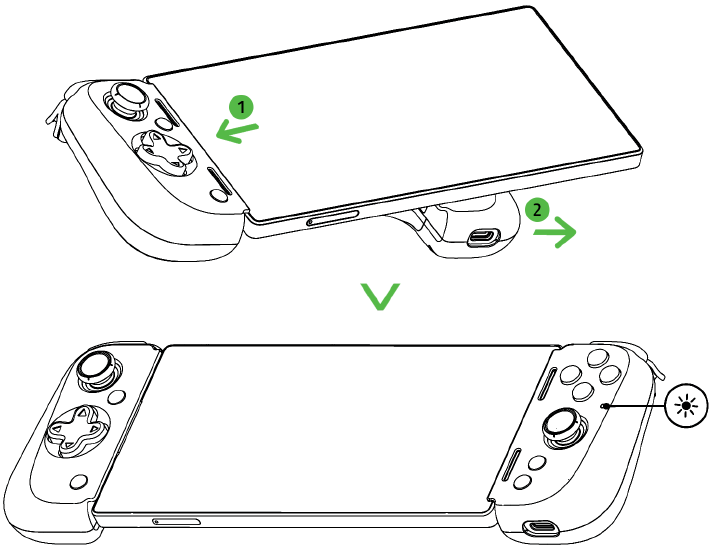 1
2