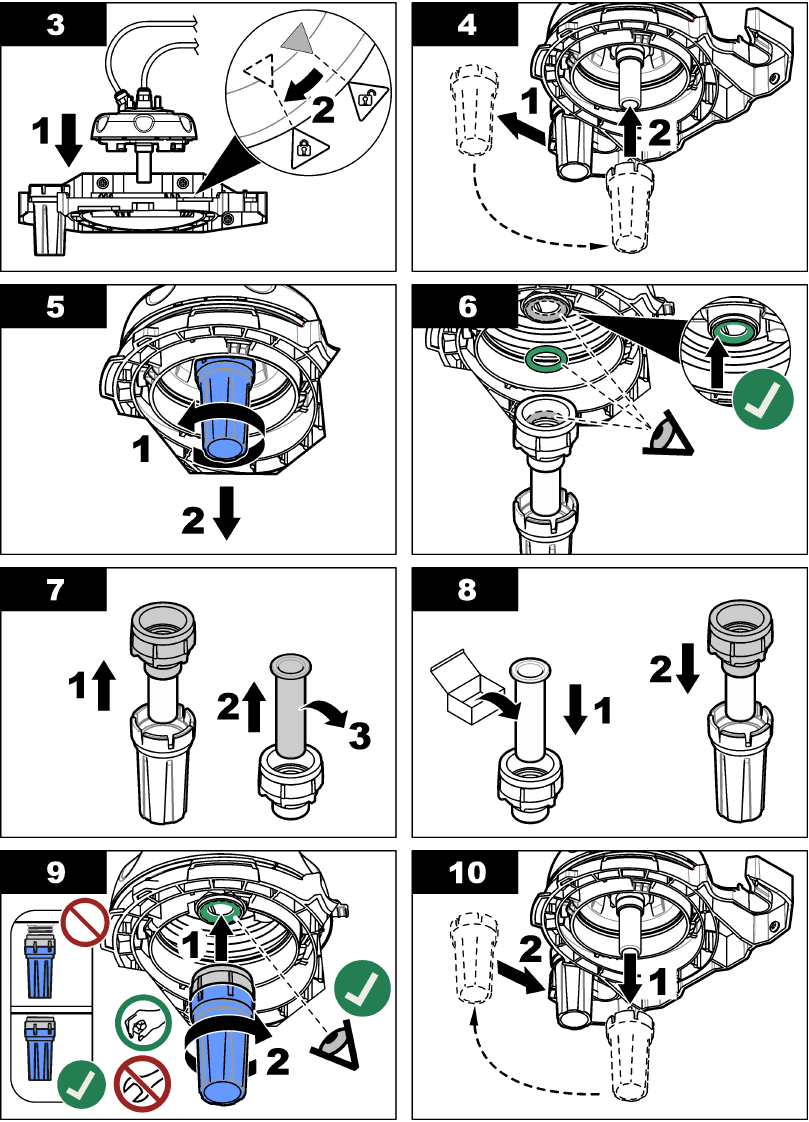 3
1
2

4
1
2

5
1
2

6

7
1
2
3

8
1
2

9
1
2

10
2
1