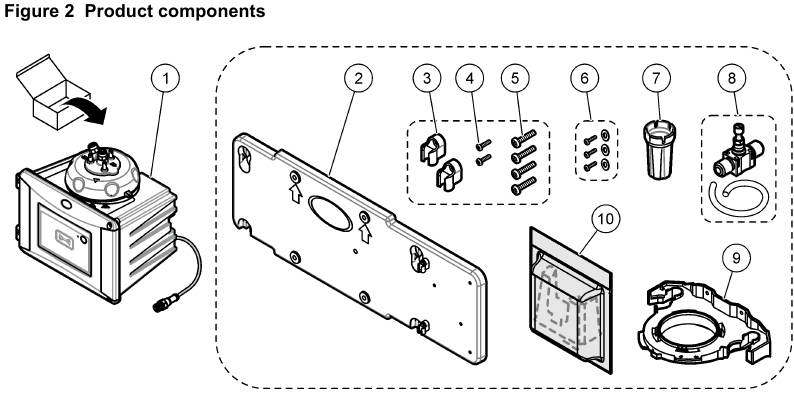 Figure 2 Product components

1
2
3
4
5
6
7
8
10
9