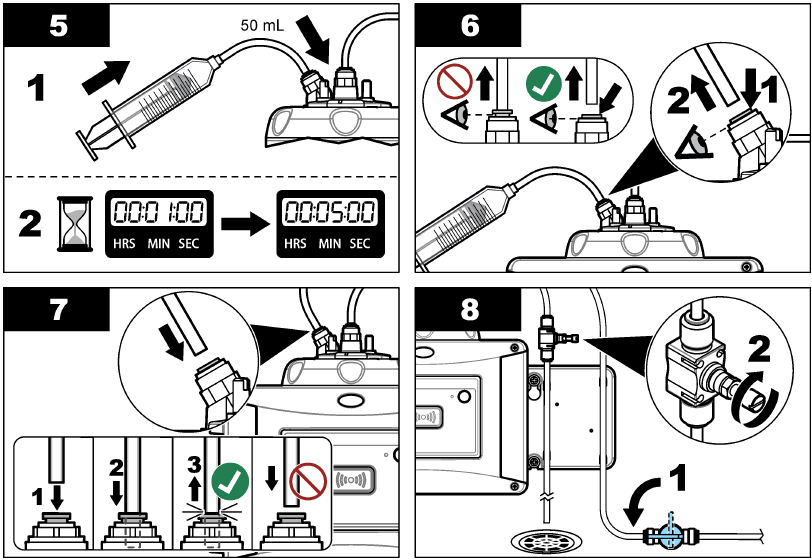 5

50 mL

1

2

00:01:00
HRS MIN SEC

00:05:00
HRS MIN SEC

6

2

1

7

1

2

3

8

2

1