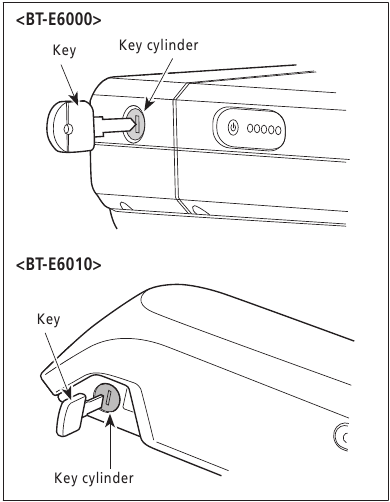 <BT-E6000>

Key

Key cylinder

<BT-E6010>

Key

Key cylinder