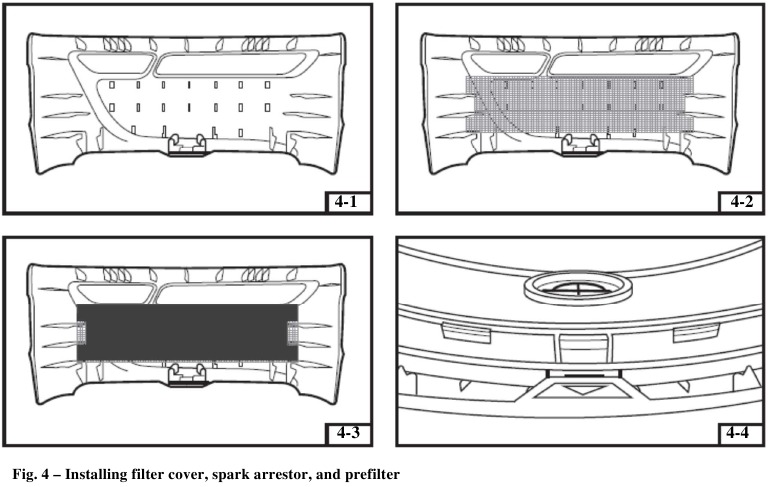 4-1

4-2

4-3

4-4

Fig. 4 – Installing filter cover, spark arrestor, and prefilter