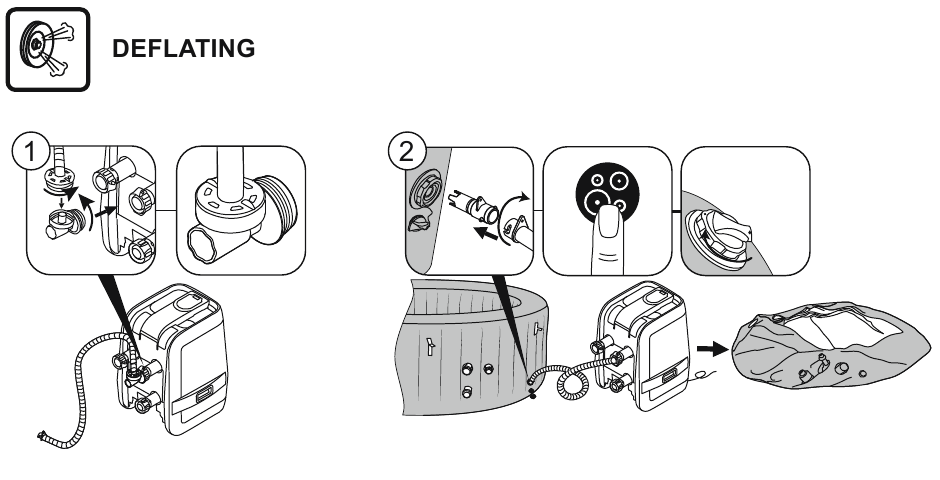 DEFLATING

1

2