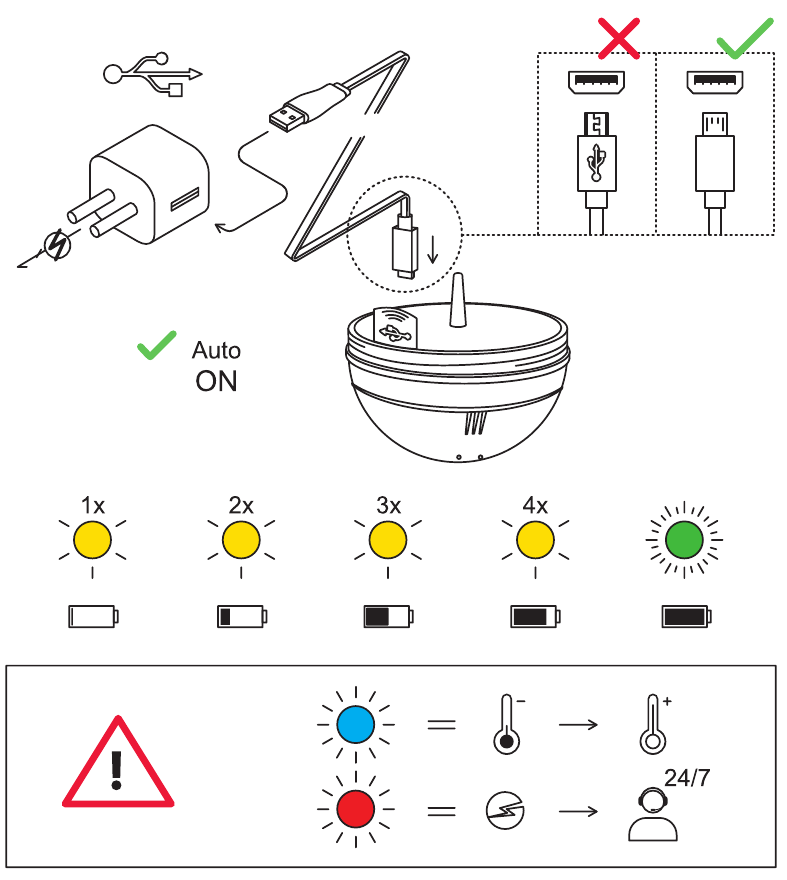 Auto
ON

1x

2x

3x

4x

24/7