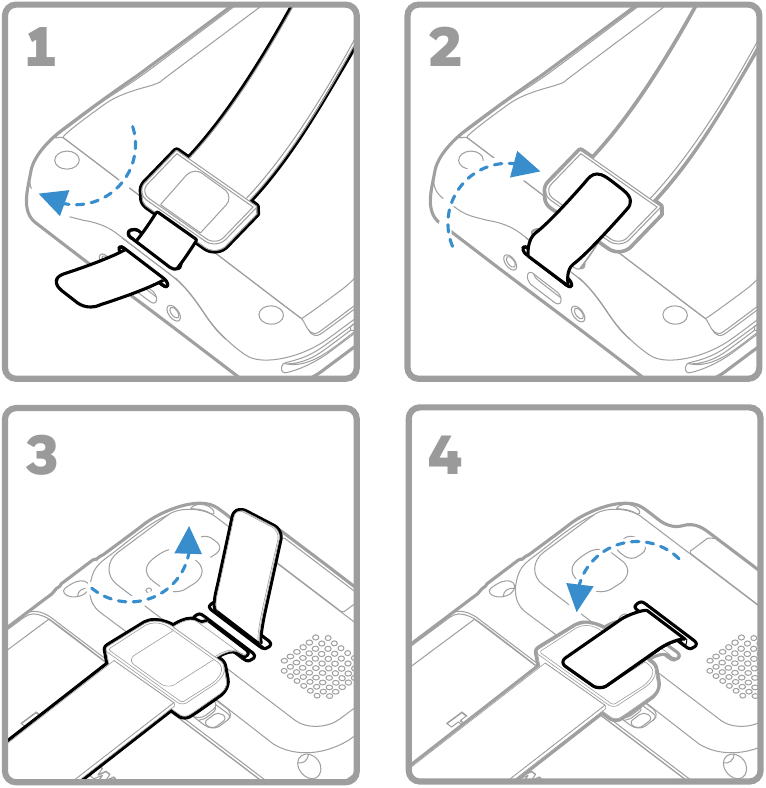 1

2

3

4