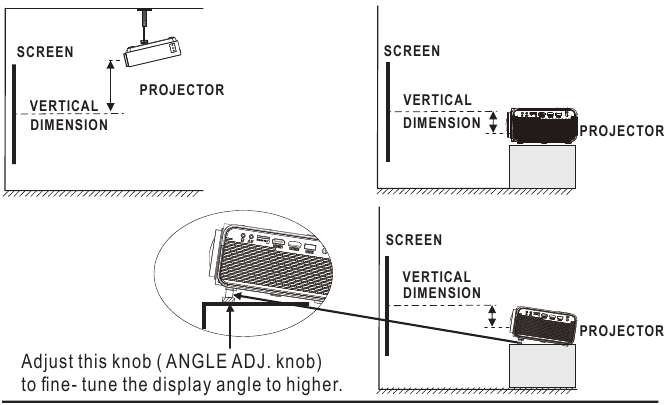 SCREEN

PROJECTOR

VERTICAL DIMENSION

SCREEN

VERTICAL DIMENSION

PROJECTOR

SCREEN

VERTICAL DIMENSION

PROJECTOR

Adjust this knob ( ANGLE ADJ. knob) to fine- tune the display angle to higher.