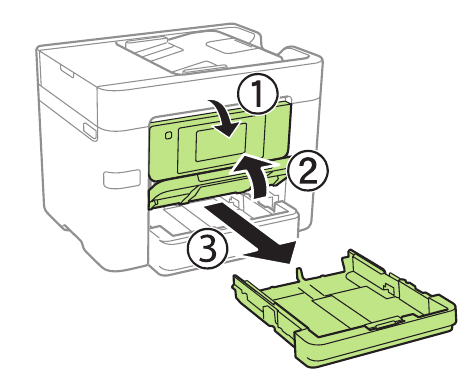 1
2
3