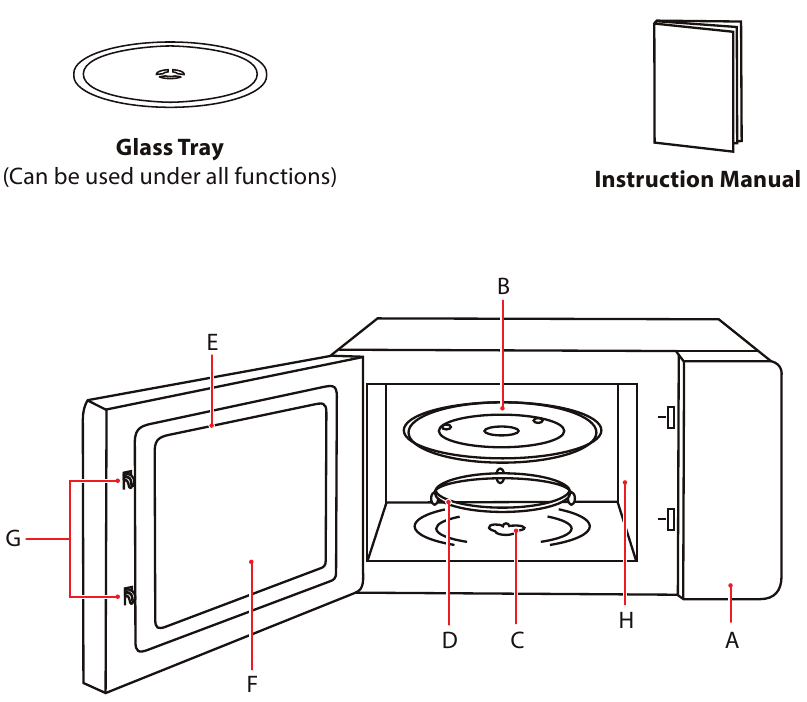 Glass Tray
(Can be used under all functions)

Instruction Manual

B

E

G

D

C

H

A

F