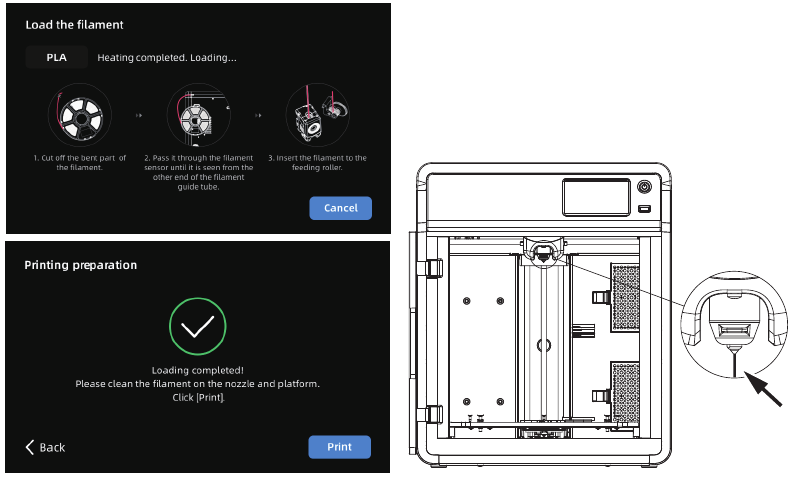 Load the filament

PLA

Heating completed. Loading...

1. Cut off the bent part of the filament.

2. Pass it through the filament sensor until it is seen from the other end of the filament guide tube.

3. Insert the filament to the feeding roller.

Cancel

Printing preparation

Loading completed!
Please clean the filament on the nozzle and platform.
Click [Print].

Back

Print