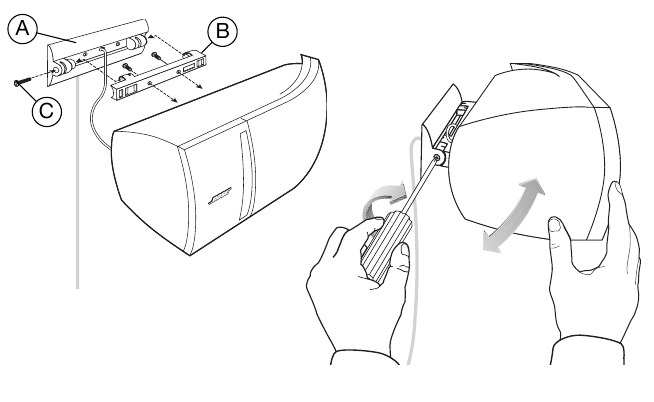 A
B
C
BOSE