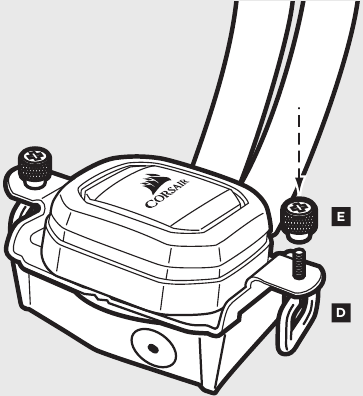 CORSAIR
E
D