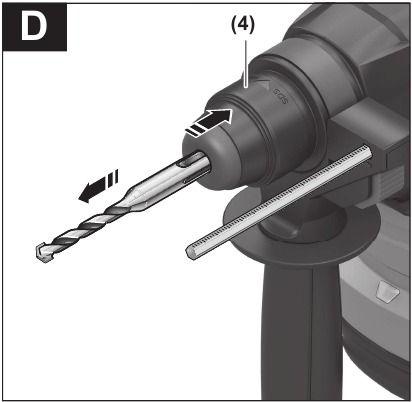 D

(4)

SDS