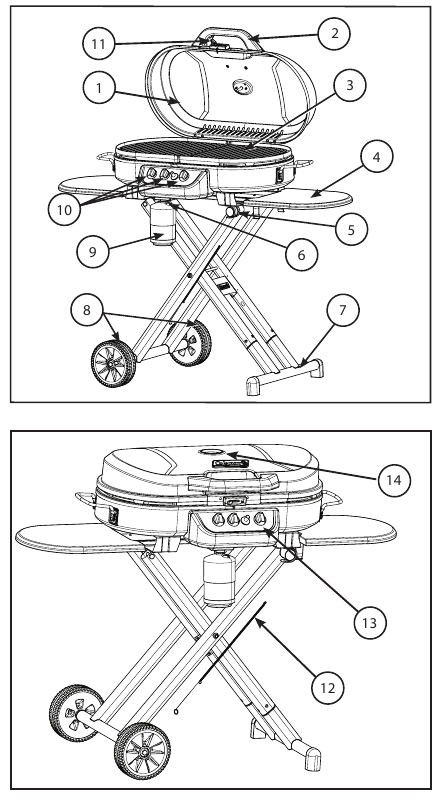 11
2
1
3
4
10
5
9
6
8
7

14
13
12