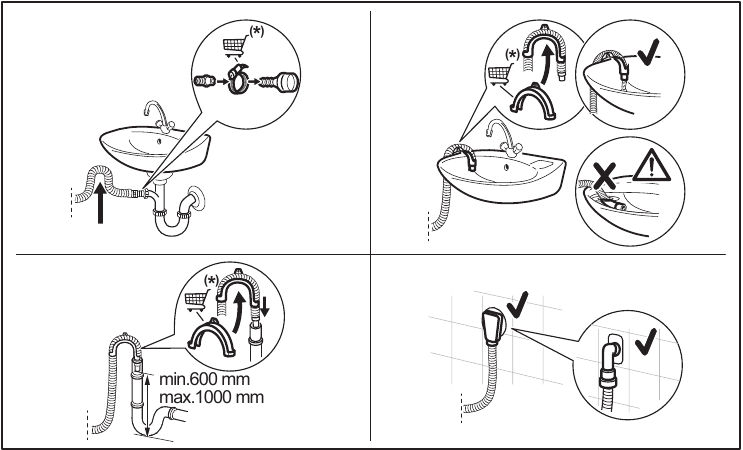 (*)

(*)

(*)

min.600 mm
max.1000 mm